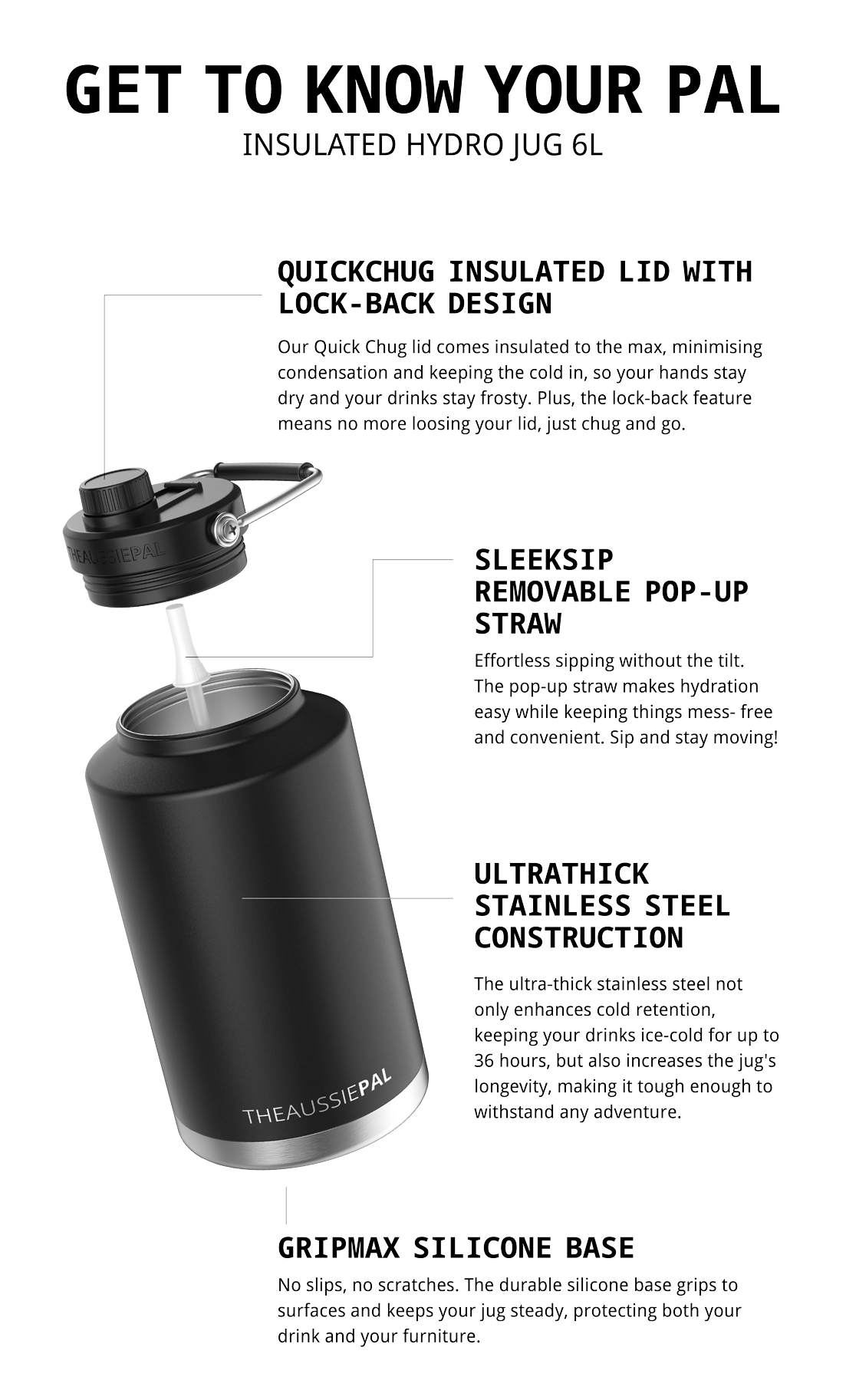 GET TO KNOW YOUR PAL
INSULATED HYDRO JUG 6L

QUICKCHUG INSULATED LID WITH LOCK-BACK DESIGN

Our Quick Chug lid comes insulated to the max, minimising condensation and keeping the cold in, so your hands stay dry and your drinks stay frosty. Plus, the lock-back feature means no more loosing your lid, just chug and go.

THEAUSSIEPAL

SLEEKSIP REMOVABLE POP-UP STRAW

Effortless sipping without the tilt. The pop-up straw makes hydration easy while keeping things mess- free and convenient. Sip and stay moving!

ULTRATHICK STAINLESS STEEL CONSTRUCTION

The ultra-thick stainless steel not only enhances cold retention, keeping your drinks ice-cold for up to 36 hours, but also increases the jug's longevity, making it tough enough to withstand any adventure.

THEAUSSIEPAL

GRIPMAX SILICONE BASE

No slips, no scratches. The durable silicone base grips to surfaces and keeps your jug steady, protecting both your drink and your furniture.