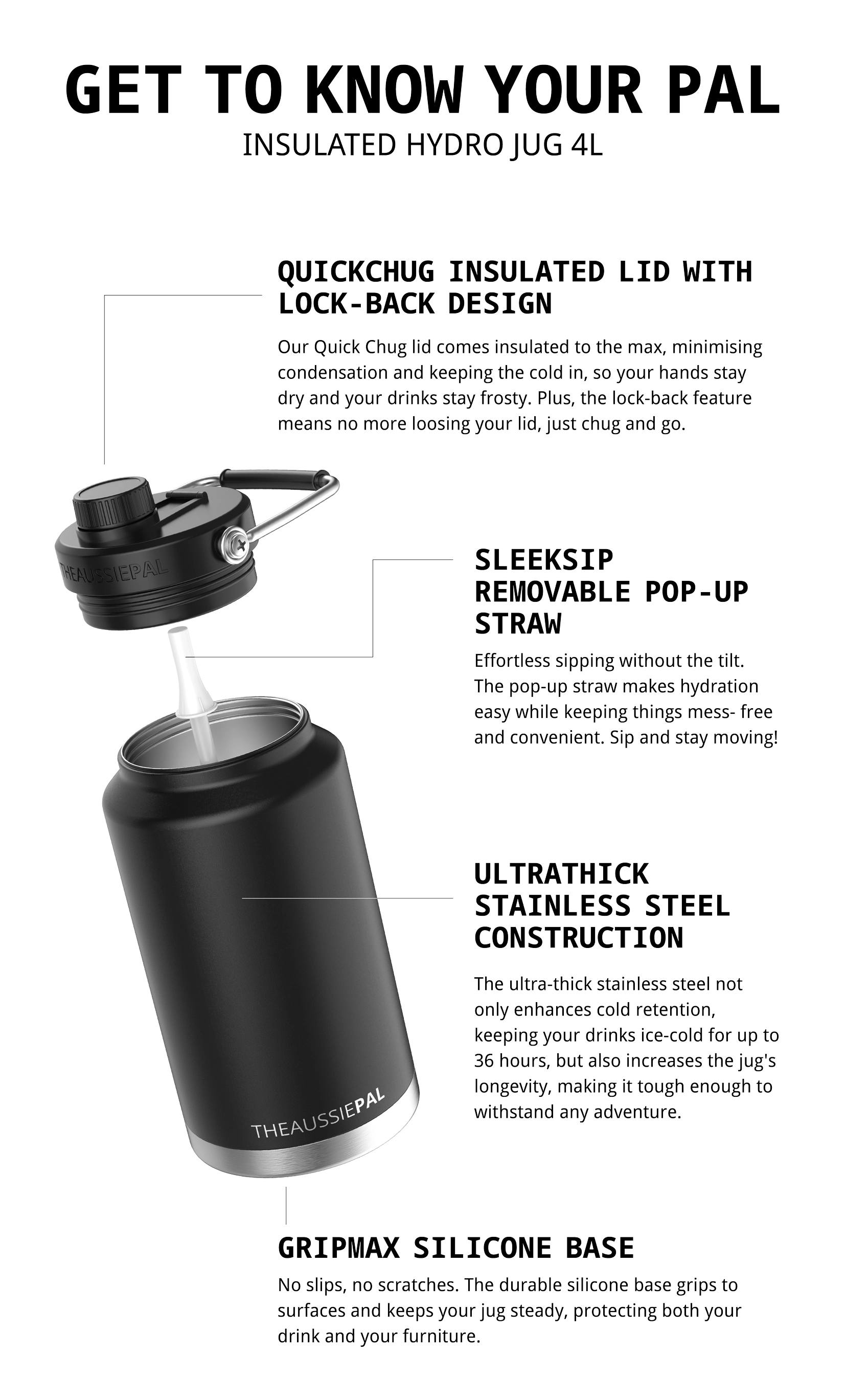 GET TO KNOW YOUR PAL
INSULATED HYDRO JUG 4L

QUICKCHUG INSULATED LID WITH LOCK-BACK DESIGN

Our Quick Chug lid comes insulated to the max, minimising condensation and keeping the cold in, so your hands stay dry and your drinks stay frosty. Plus, the lock-back feature means no more loosing your lid, just chug and go.

THEAUSSIEPAL

SLEEKSIP REMOVABLE POP-UP STRAW

Effortless sipping without the tilt. The pop-up straw makes hydration easy while keeping things mess- free and convenient. Sip and stay moving!

ULTRATHICK STAINLESS STEEL CONSTRUCTION

The ultra-thick stainless steel not only enhances cold retention, keeping your drinks ice-cold for up to 36 hours, but also increases the jug's longevity, making it tough enough to withstand any adventure.

THEAUSSIEPAL

GRIPMAX SILICONE BASE

No slips, no scratches. The durable silicone base grips to surfaces and keeps your jug steady, protecting both your drink and your furniture.